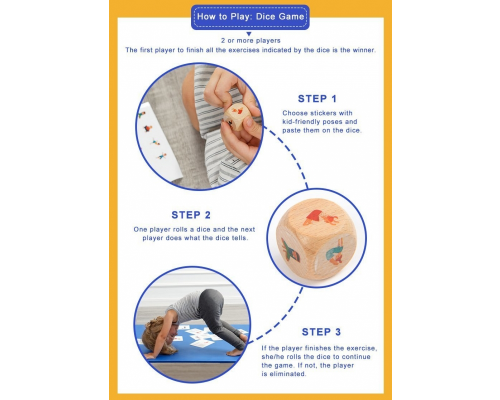 How to Play: Dice Game

2 or more players
The first player to finish all the exercises indicated by the dice is the winner.

STEP 1

Choose stickers with kid-friendly poses and paste them on the dice.

STEP 2

One player rolls a dice and the next player does what the dice tells.

STEP 3

If the player finishes the exercise, she/he rolls the dice to continue the game. If not, the player is eliminated.